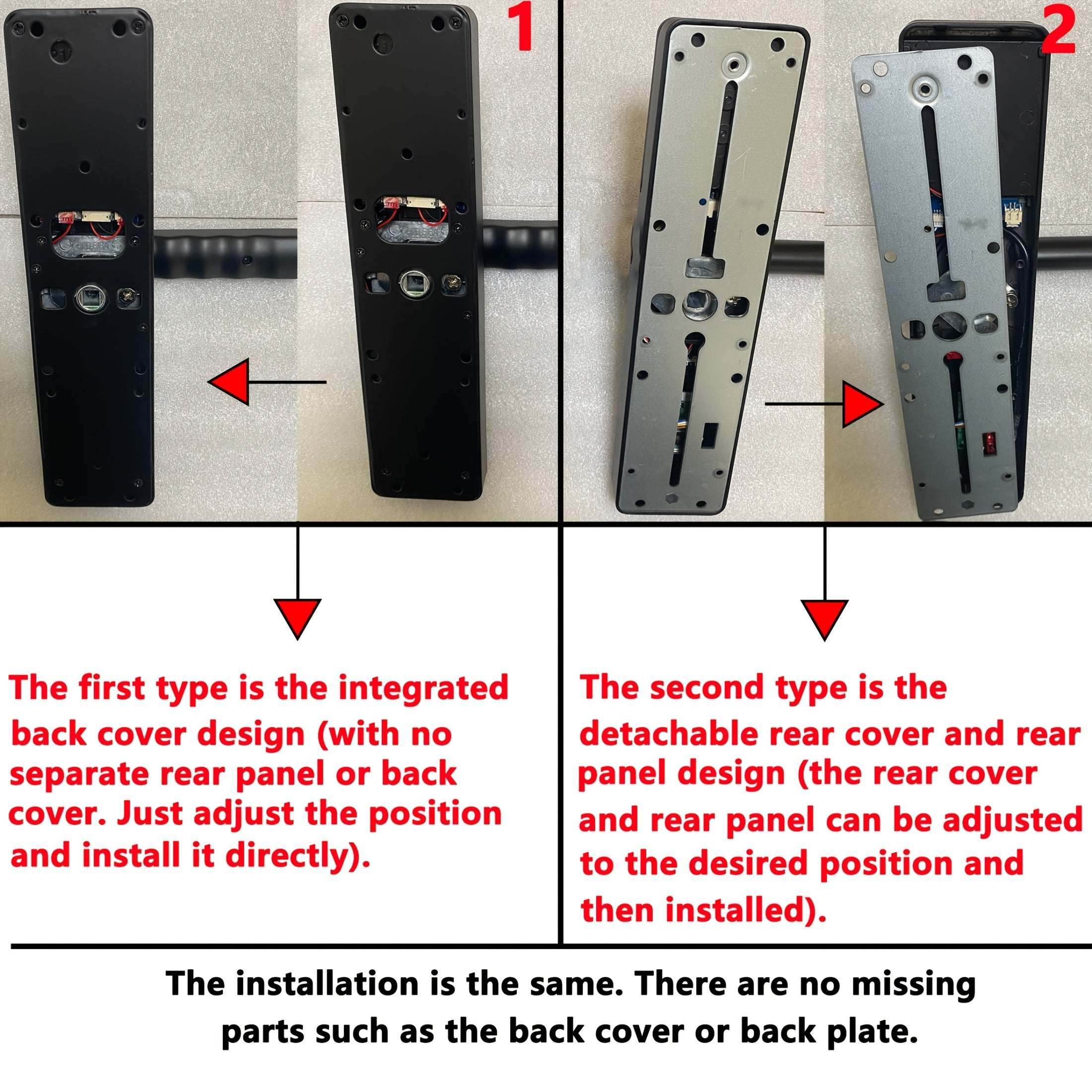 1

2

The first type is the integrated back cover design (with no separate rear panel or back cover. Just adjust the position and install it directly).

The second type is the detachable rear cover and rear panel design (the rear cover and rear panel can be adjusted to the desired position and then installed).

The installation is the same. There are no missing parts such as the back cover or back plate.