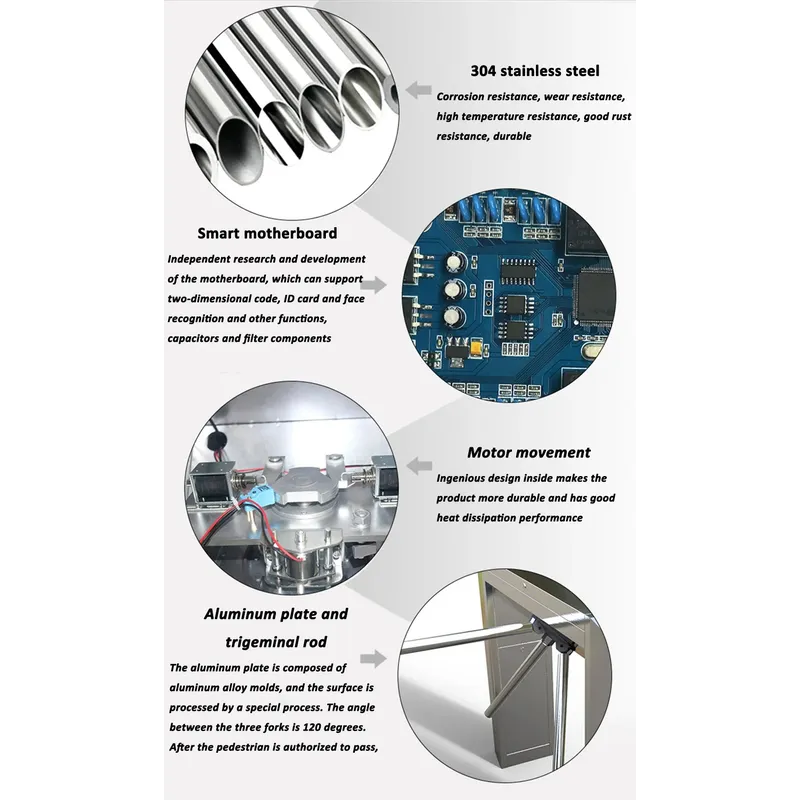 304 stainless steel

Corrosion resistance, wear resistance, high temperature resistance, good rust resistance, durable

Smart motherboard

Independent research and development of the motherboard, which can support two-dimensional code, ID card and face recognition and other functions, capacitors and filter components

Motor movement

Ingenious design inside makes the product more durable and has good heat dissipation performance

Aluminum plate and trigeminal rod

The aluminum plate is composed of aluminum alloy molds, and the surface is processed by a special process. The angle between the three forks is 120 degrees. After the pedestrian is authorized to pass,