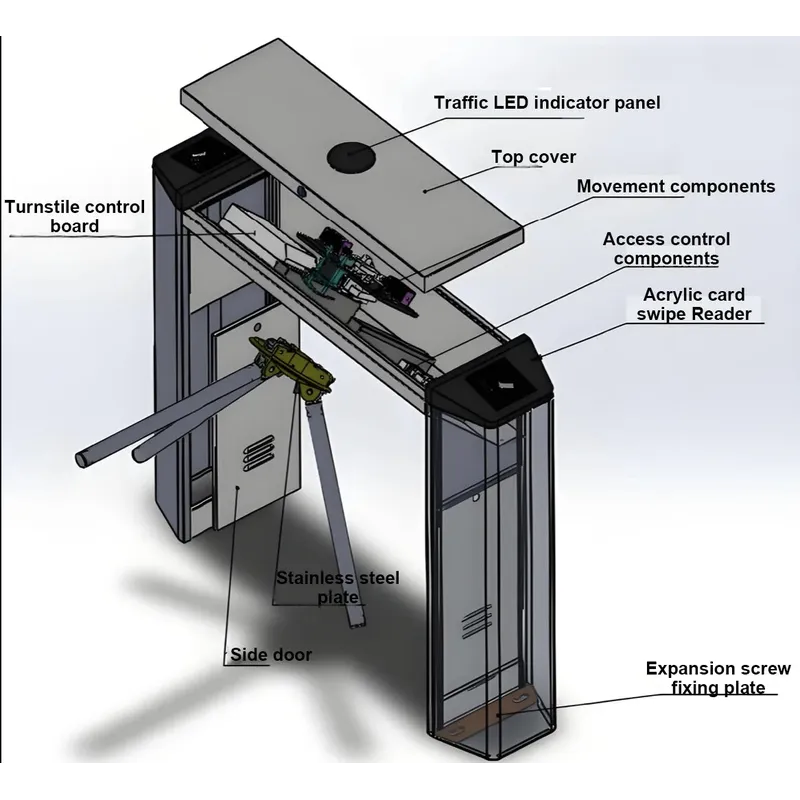 Traffic LED indicator panel

Top cover

Movement components

Turnstile control board

Access control components

Acrylic card swipe Reader

Stainless steel plate

Side door

Expansion screw fixing plate