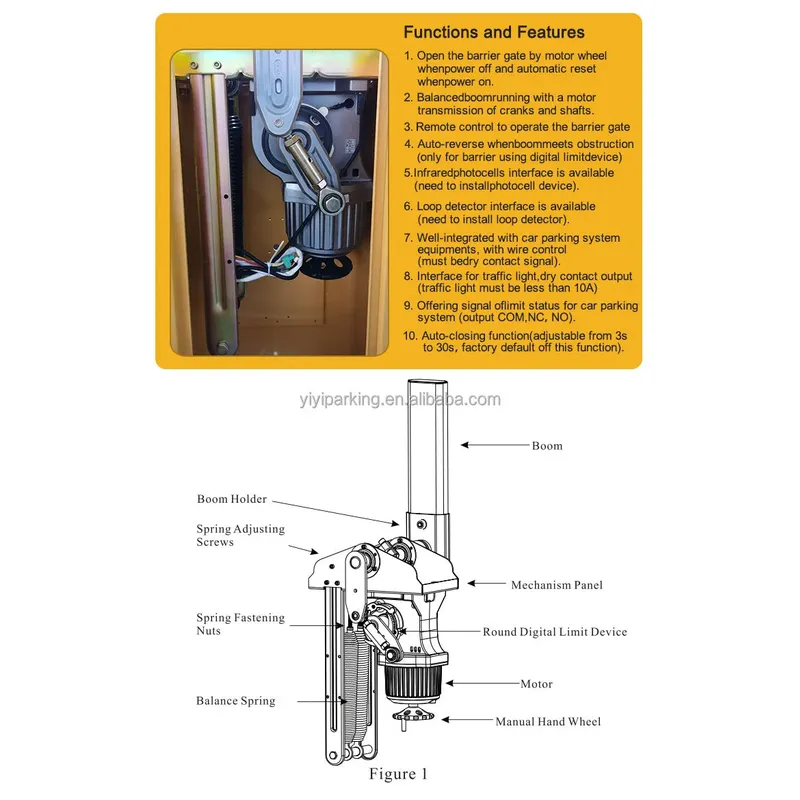 Functions and Features

1. Open the barrier gate by motor wheel whenpower off and automatic reset whenpower on.
2. Balancedboomrunning with a motor transmission of cranks and shafts.
3. Remote control to operate the barrier gate
4. Auto-reverse whenboommeets obstruction (only for barrier using digital limitdevice)
5.Infraredphotocells interface is available (need to installphotocell device).
6. Loop detector interface is available (need to install loop detector).
7. Well-integrated with car parking system equipments, with wire control (must bedry contact signal).
8. Interface for traffic light,dry contact output (traffic light must be less than 10A)
9. Offering signal oflimit status for car parking system (output COM,NC, NO).
10. Auto-closing function(adjustable from 3s to 30s, factory default off this function).

yiyiparking.en.alibaba.com

Boom
Boom Holder
Spring Adjusting Screws
Mechanism Panel
Spring Fastening Nuts
Round Digital Limit Device
Motor
Balance Spring
Manual Hand Wheel
Figure 1