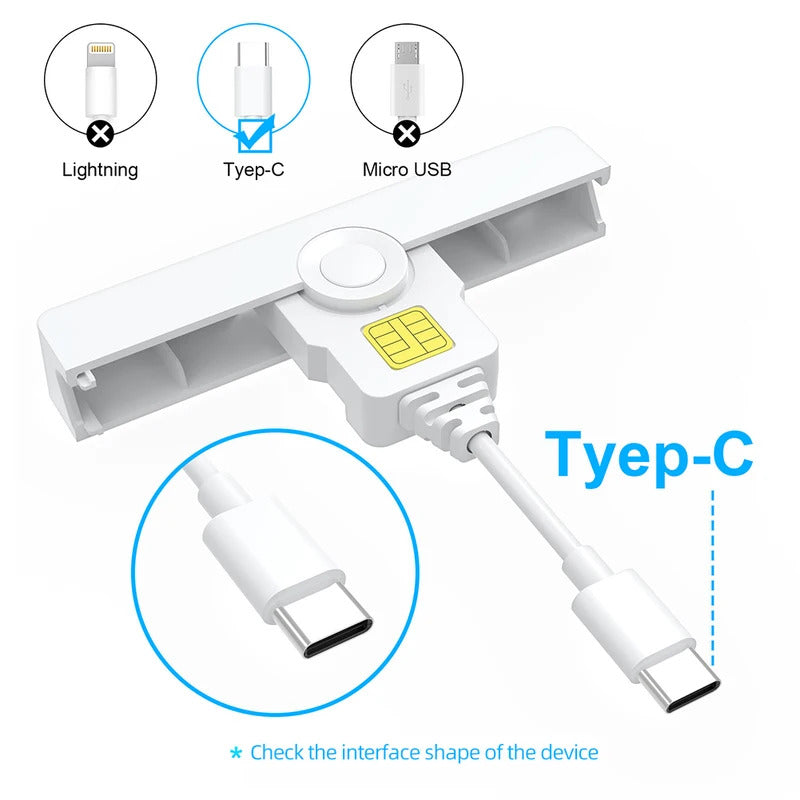 Lightning

Tyep-C

Micro USB

Tyep-C

* Check the interface shape of the device